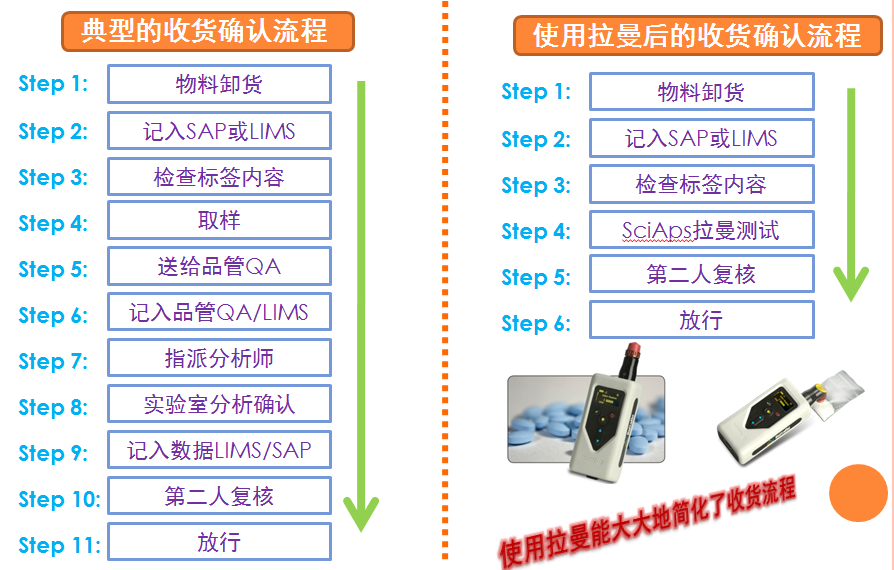 典型的收货确认流程

Step 1: 物料卸货
Step 2: 记入SAP或LIMS
Step 3: 检查标签内容
Step 4: 取样
Step 5: 送给品管QA
Step 6: 记入品管QA/LIMS
Step 7: 指派分析师
Step 8: 实验室分析确认
Step 9: 记入数据LIMS/SAP
Step 10: 第二人复核
Step 11: 放行

使用拉曼后的收货确认流程

Step 1: 物料卸货
Step 2: 记入SAP或LIMS
Step 3: 检查标签内容
Step 4: SciAps拉曼测试
Step 5: 第二人复核
Step 6: 放行

使用拉曼能大大地简化了收货流程